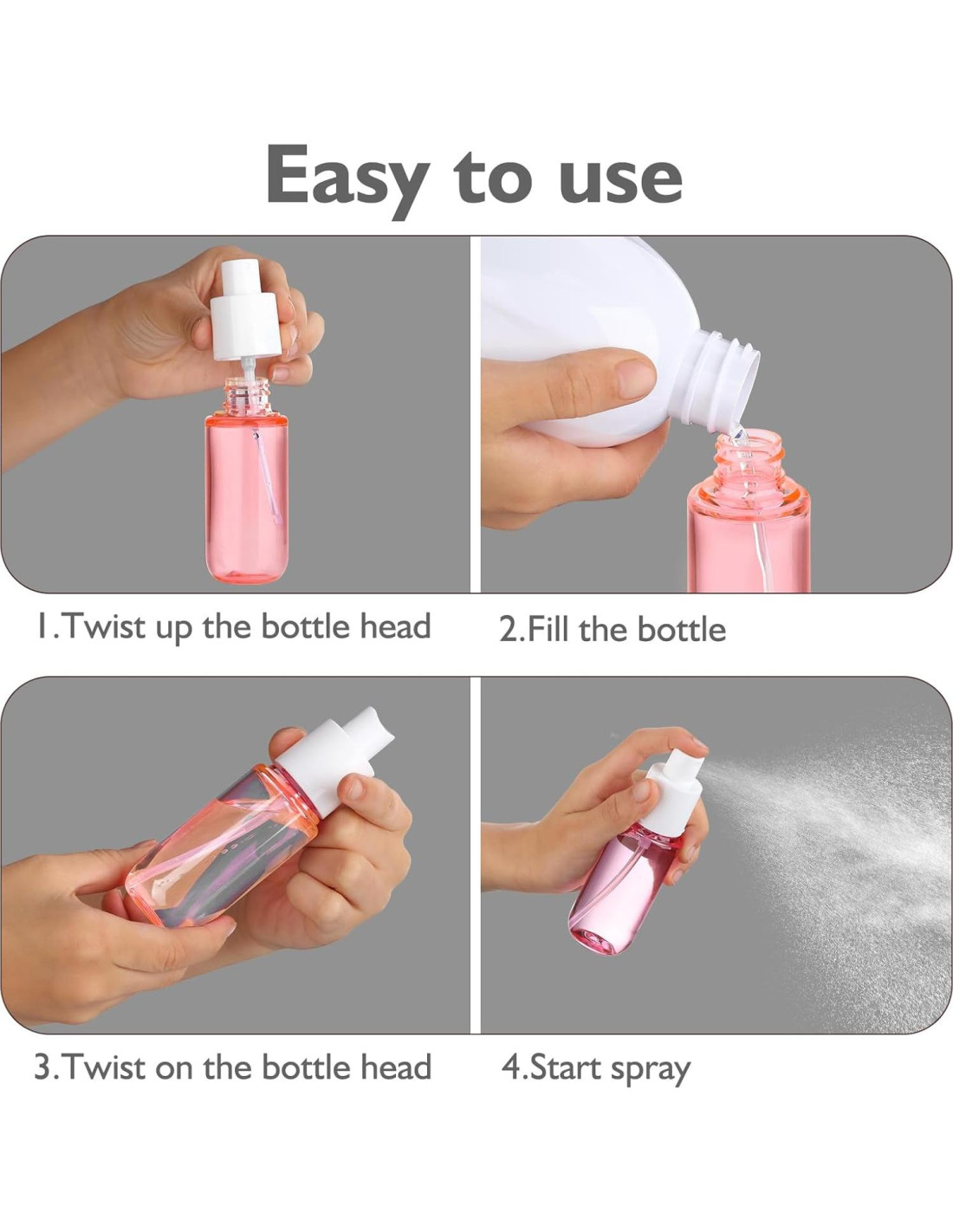 Easy to use

1.Twist up the bottle head

2.Fill the bottle

3.Twist on the bottle head

4.Start spray