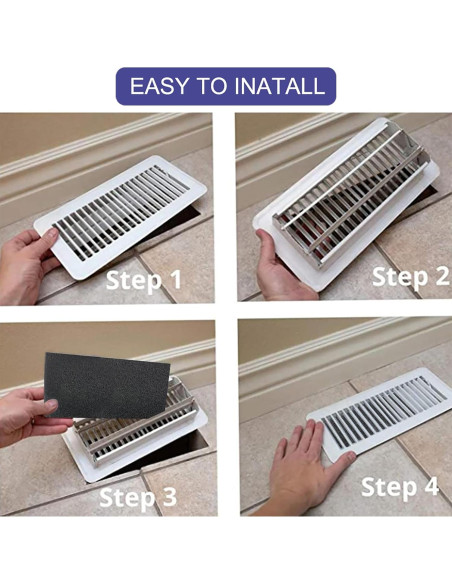 EASY TO INATALL

Step 1

Step 2

Step 3

Step 4