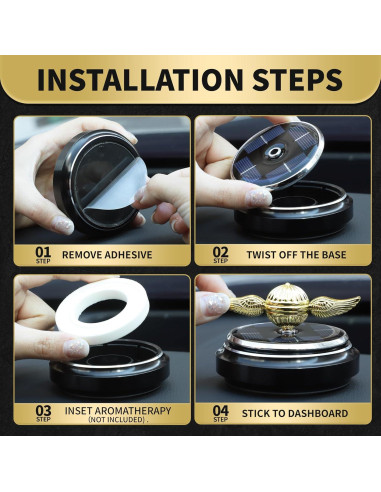 INSTALLATION STEPS

01 STEP REMOVE ADHESIVE

02 STEP TWIST OFF THE BASE

03 STEP INSET AROMATHERAPY (NOT INCLUDED) .

04 STEP STICK TO DASHBOARD