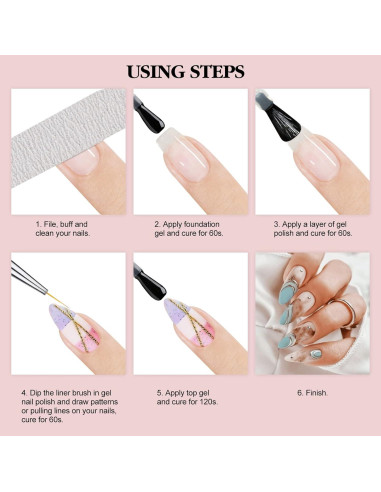 USING STEPS

1. File, buff and clean your nails.

2. Apply foundation gel and cure for 60s.

3. Apply a layer of gel polish and cure for 60s.

4. Dip the liner brush in gel nail polish and draw patterns or pulling lines on your nails, cure for 60s.

5. Apply top gel and cure for 120s.

6. Finish.