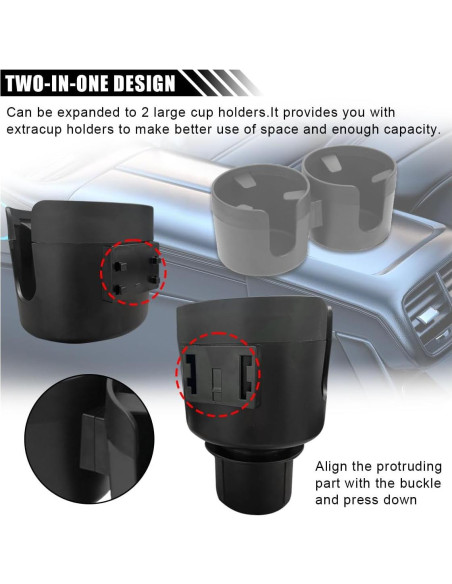 TWO-IN-ONE DESIGN

Can be expanded to 2 large cup holders.It provides you with extracup holders to make better use of space and enough capacity.

Align the protruding part with the buckle and press down