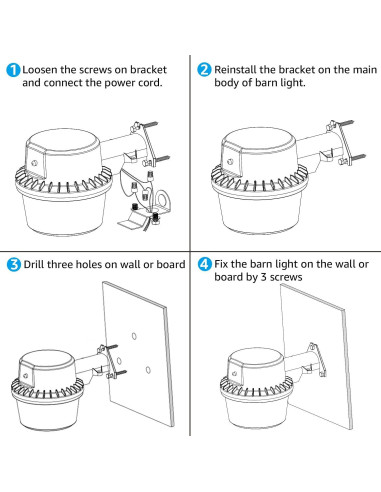 1 Loosen the screws on bracket and connect the power cord.

2 Reinstall the bracket on the main body of barn light.

3 Drill three holes on wall or board

4 Fix the barn light on the wall or board by 3 screws