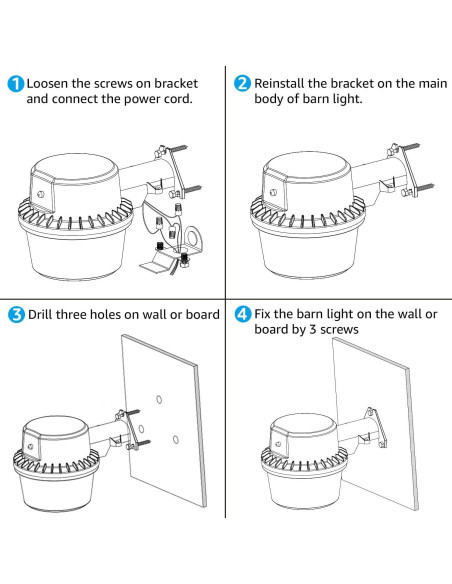 1 Loosen the screws on bracket and connect the power cord.

2 Reinstall the bracket on the main body of barn light.

3 Drill three holes on wall or board

4 Fix the barn light on the wall or board by 3 screws