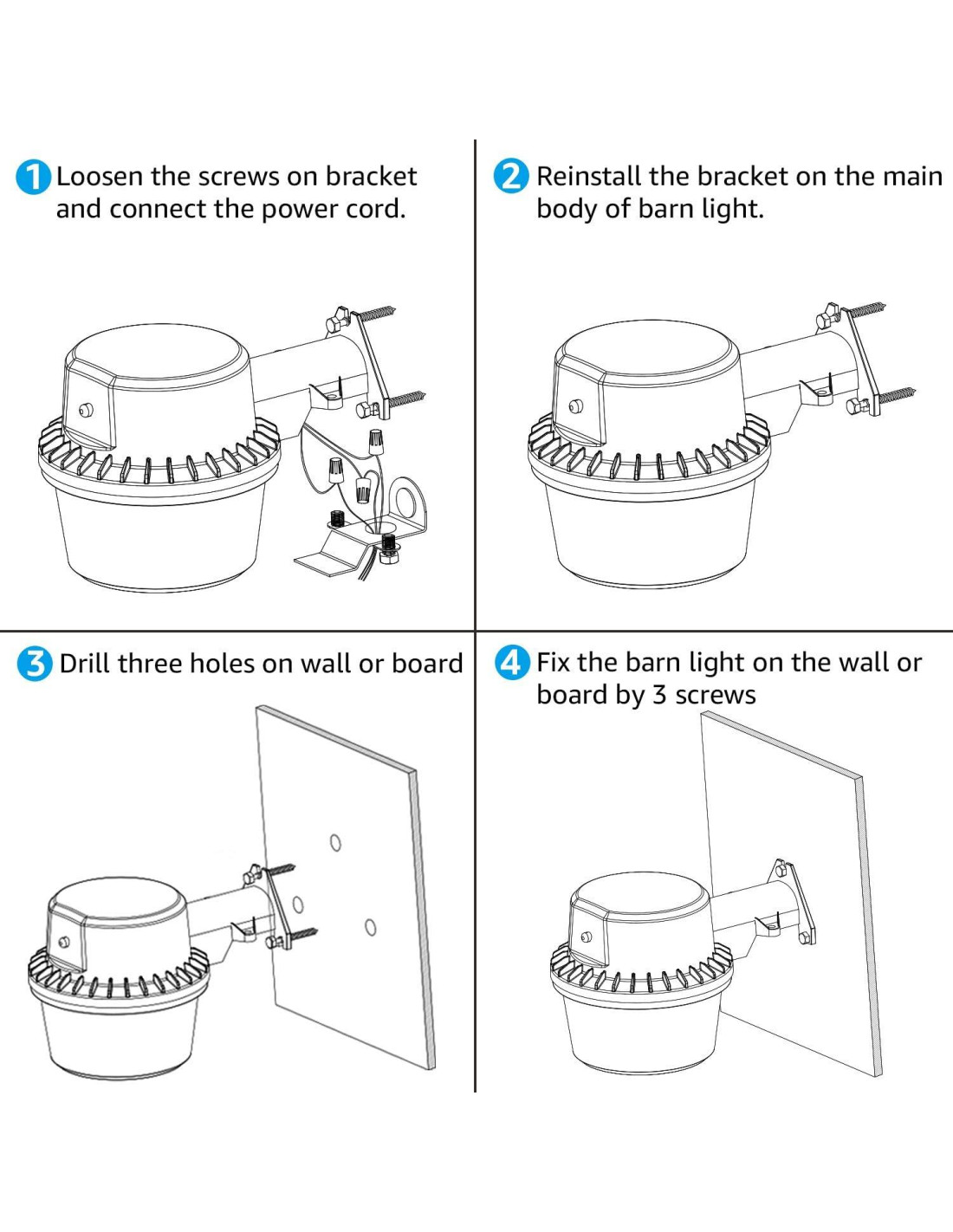 1 Loosen the screws on bracket and connect the power cord.

2 Reinstall the bracket on the main body of barn light.

3 Drill three holes on wall or board

4 Fix the barn light on the wall or board by 3 screws