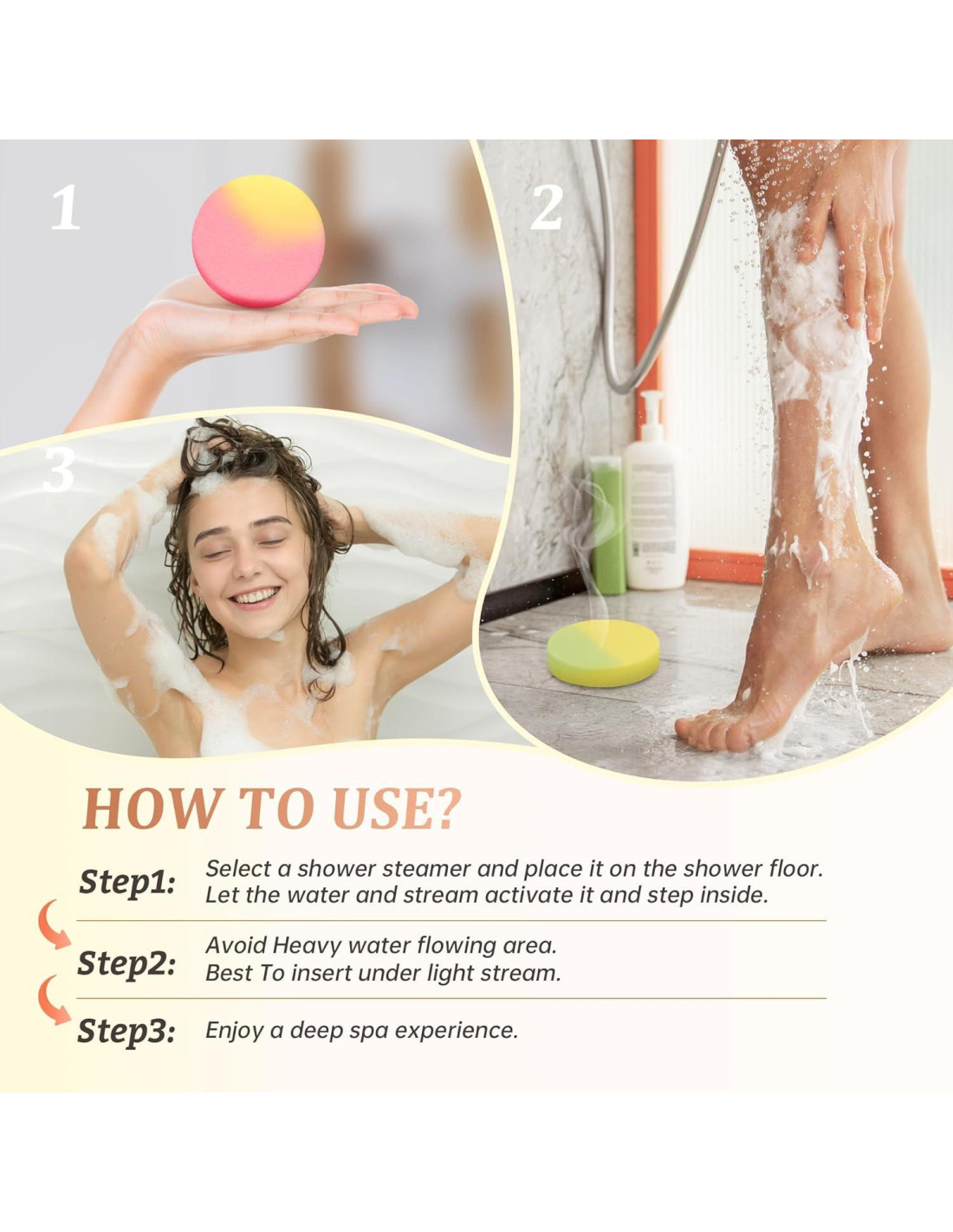 1

2

3

HOW TO USE?

Step1: Select a shower steamer and place it on the shower floor. Let the water and stream activate it and step inside.

Step2: Avoid Heavy water flowing area. Best To insert under light stream.

Step3: Enjoy a deep spa experience.