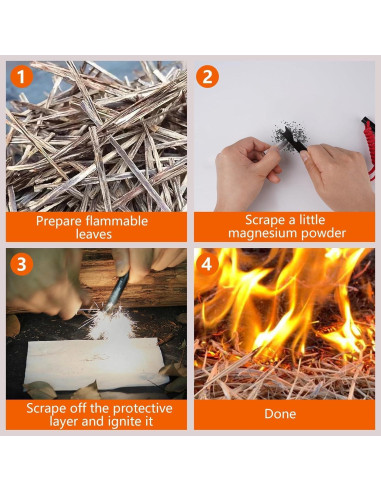 1
Prepare flammable leaves

2
Scrape a little magnesium powder

3
Scrape off the protective layer and ignite it

4
Done