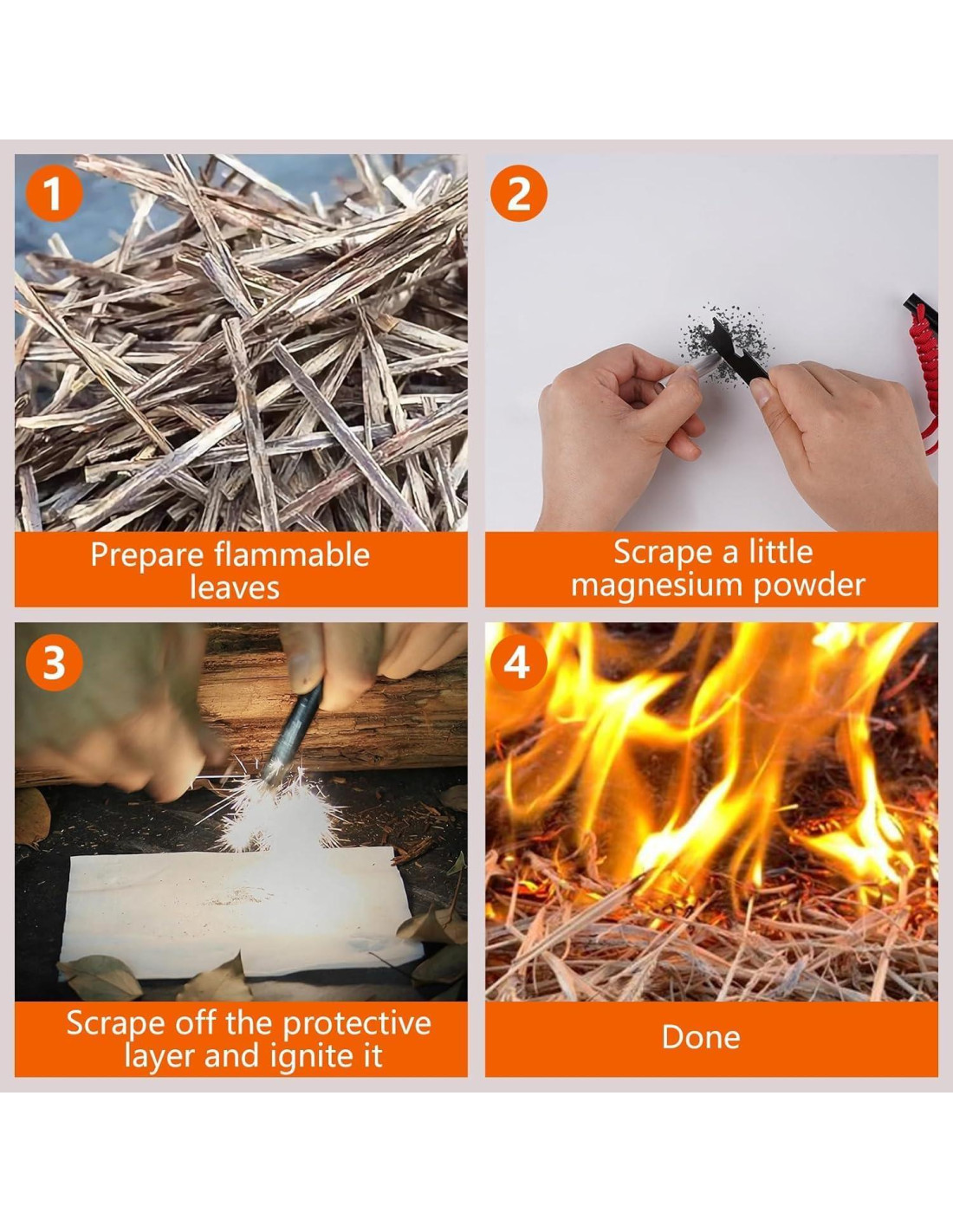 1

Prepare flammable leaves

2

Scrape a little magnesium powder

3

Scrape off the protective layer and ignite it

4

Done