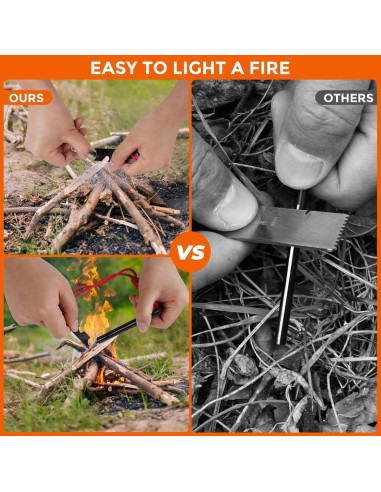 EASY TO LIGHT A FIRE

OURS

OTHERS

VS