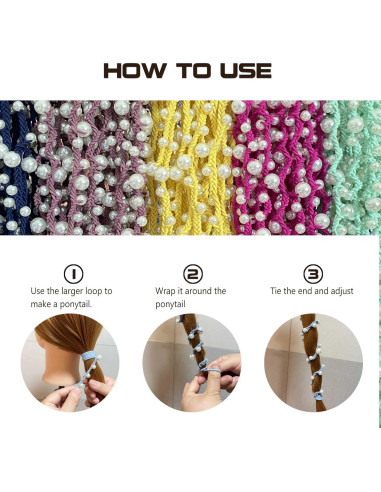 HOW TO USE

①
Use the larger loop to make a ponytail.

②
Wrap it around the ponytail

③
Tie the end and adjust