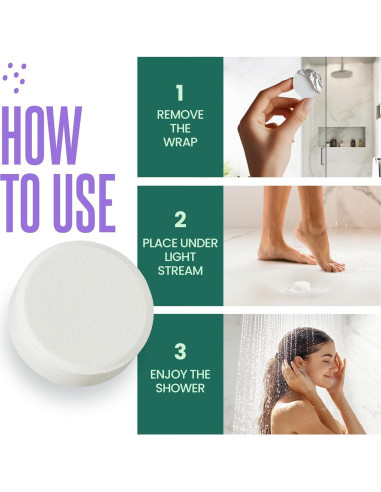 HOW TO USE

1
REMOVE THE WRAP

2
PLACE UNDER LIGHT STREAM

3
ENJOY THE SHOWER