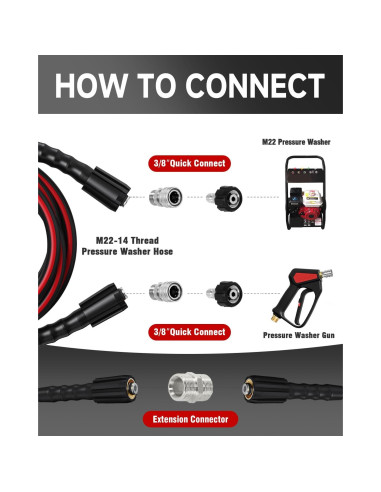 HOW TO CONNECT

M22 Pressure Washer

3/8"Quick Connect

M22-14 Thread
Pressure Washer Hose

3/8"Quick Connect

Pressure Washer Gun

Extension Connector