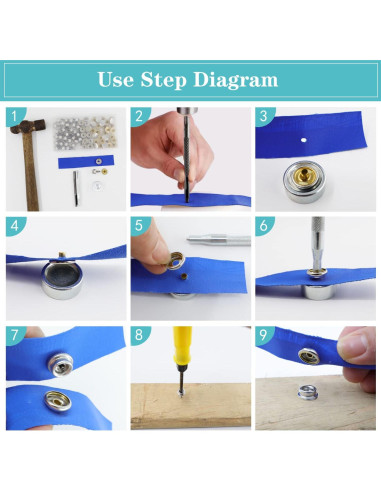 Use Step Diagram

1

2

3

4

5

6

7

8

9