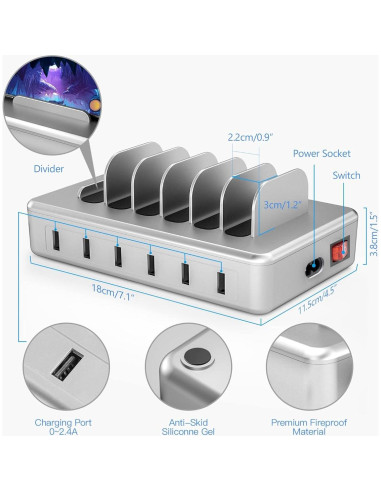 Divider

2.2cm/0.9"

Power Socket

Switch

3cm/1.2"

3.8cm/1.5"

18cm/7.1"

11.5cm/4.5"

Charging Port
0~2.4A

Anti-Skid
Siliconne Gel

Premium Fireproof
Material