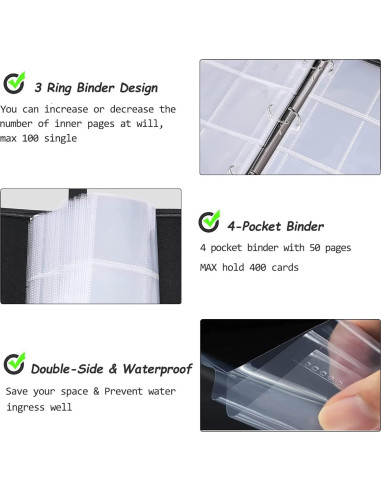 3 Ring Binder Design

You can increase or decrease the number of inner pages at will, max 100 single

4-Pocket Binder

4 pocket binder with 50 pages

MAX hold 400 cards

Double-Side & Waterproof

Save your space & Prevent water ingress well