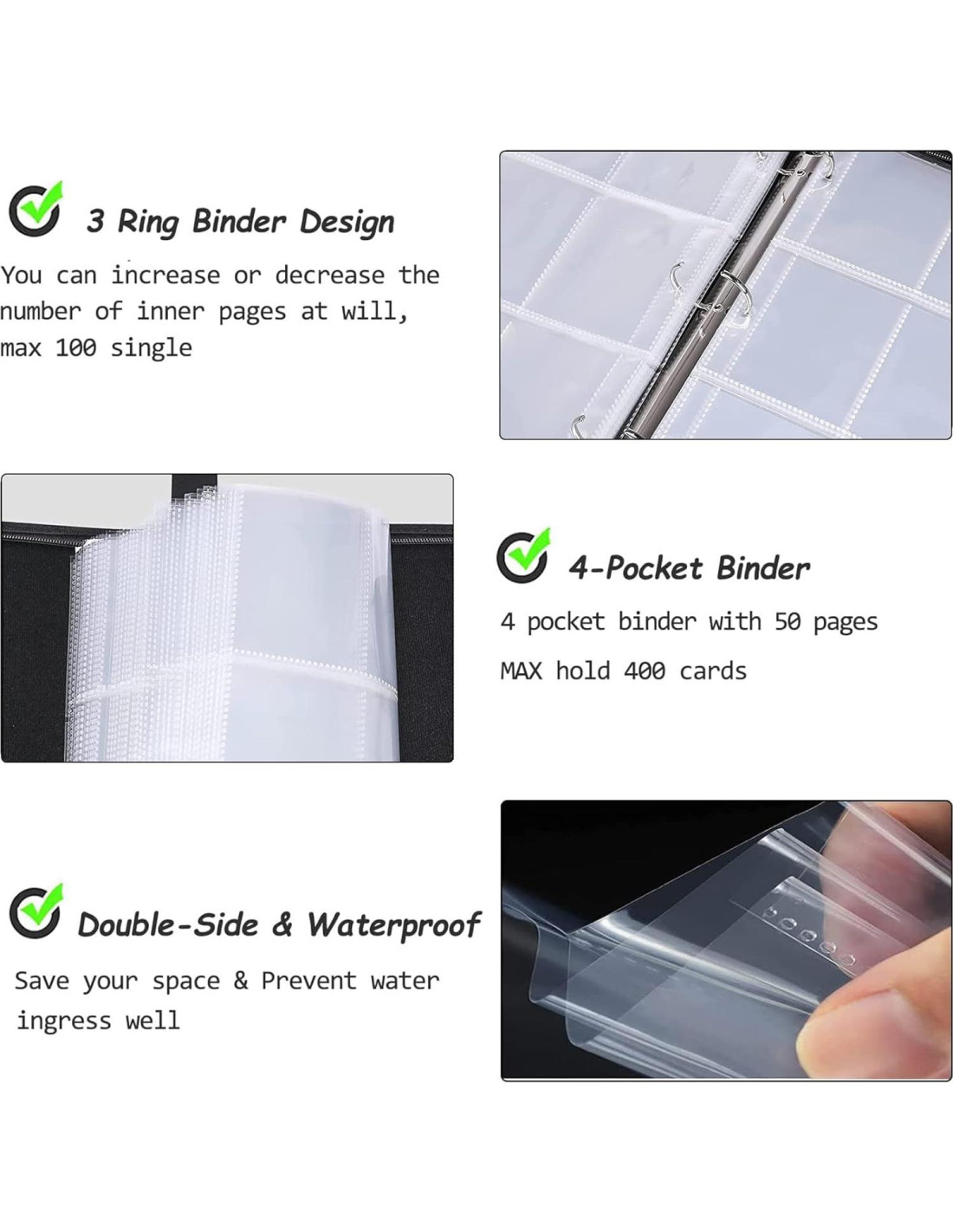 3 Ring Binder Design

You can increase or decrease the number of inner pages at will, max 100 single

4-Pocket Binder

4 pocket binder with 50 pages

MAX hold 400 cards

Double-Side & Waterproof

Save your space & Prevent water ingress well