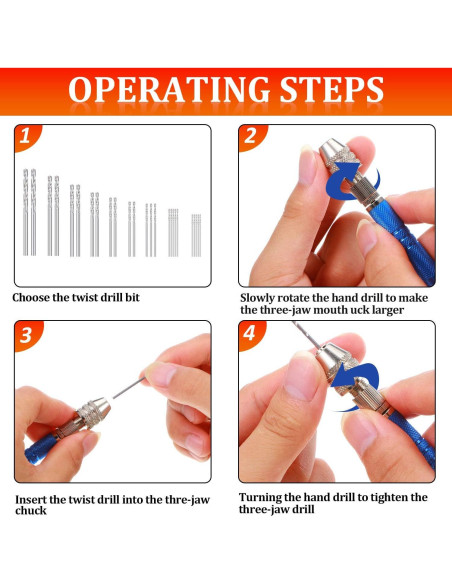 OPERATING STEPS

1

Choose the twist drill bit

2

Slowly rotate the hand drill to make the three-jaw mouth uck larger

3

Insert the twist drill into the thre-jaw chuck

4

Turning the hand drill to tighten the three-jaw drill