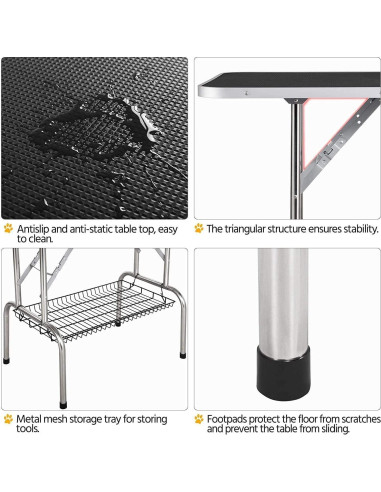 Antislip and anti-static table top, easy to clean.

The triangular structure ensures stability.

Metal mesh storage tray for storing tools.

Footpads protect the floor from scratches and prevent the table from sliding.