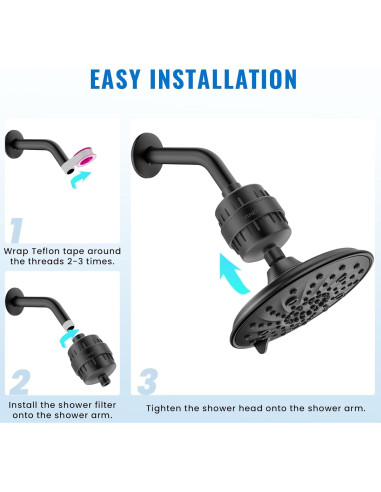 EASY INSTALLATION

1

Wrap Teflon tape around the threads 2-3 times.

2

Install the shower filter onto the shower arm.

3

Tighten the shower head onto the shower arm.