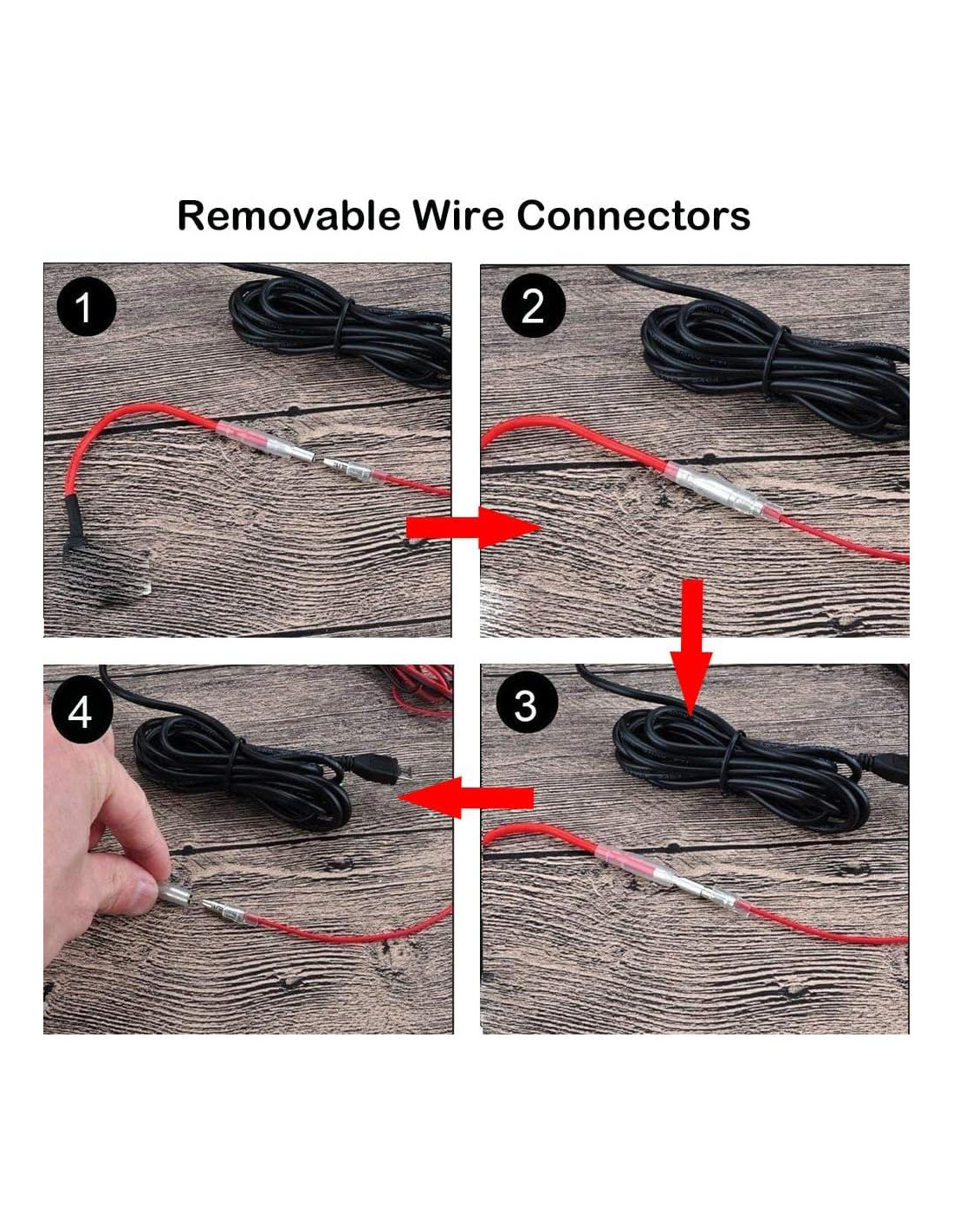 Removable Wire Connectors

1

2

4

3