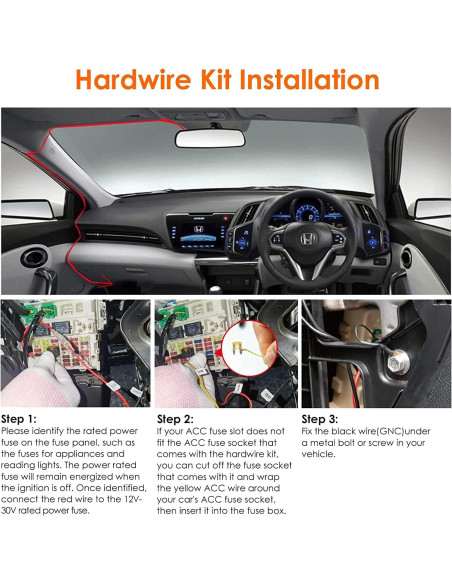 Hardwire Kit Installation

Step 1:
Please identify the rated power fuse on the fuse panel, such as the fuses for appliances and reading lights. The power rated fuse will remain energized when the ignition is off. Once identified, connect the red wire to the 12V-30V rated power fuse.

Step 2:
If your ACC fuse slot does not fit the ACC fuse socket that comes with the hardwire kit, you can cut off the fuse socket that comes with it and wrap the yellow ACC wire around your car's ACC fuse socket, then insert it into the fuse box.

Step 3:
Fix the black wire(GNC)under a metal bolt or screw in your vehicle.