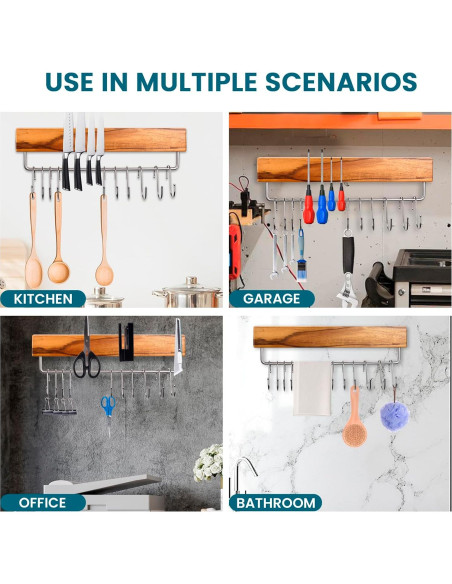 USE IN MULTIPLE SCENARIOS

KITCHEN

GARAGE

OFFICE

BATHROOM