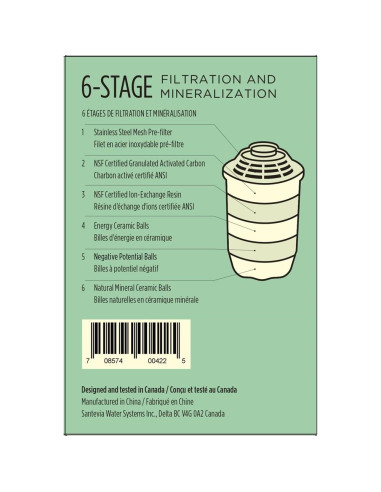 6-STAGE FILTRATION AND MINERALIZATION

6 ÉTAGES DE FILTRATION ET MINÉRALISATION

1 Stainless Steel Mesh Pre-filter
Filet en acier inoxydable pré-filtre

2 NSF Certified Granulated Activated Carbon
Charbon activé certifié ANSI

3 NSF Certified Ion-Exchange Resin
Résine d'échange d'ions certifiée ANSI

4 Energy Ceramic Balls
Billes d'énergie en céramique

5 Negative Potential Balls
Billes à potentiel négatif

6 Natural Mineral Ceramic Balls
Billes naturelles en céramique minérale

7 08574 00422 5

Designed and tested in Canada / Conçu et testé au Canada
Manufactured in China / Fabriqué en Chine
Santevia Water Systems Inc., Delta BC V4G 0A2 Canada