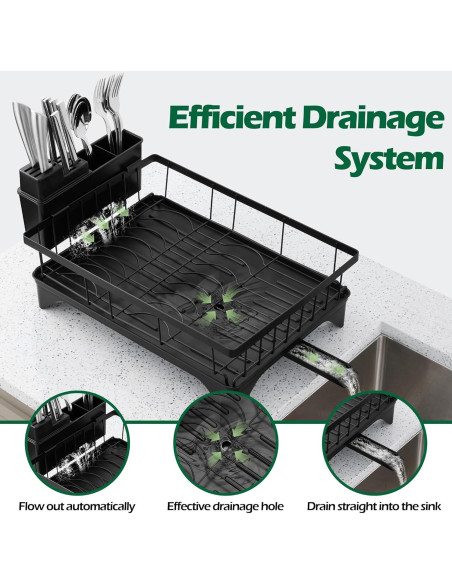 Efficient Drainage System

Flow out automatically

Effective drainage hole

Drain straight into the sink