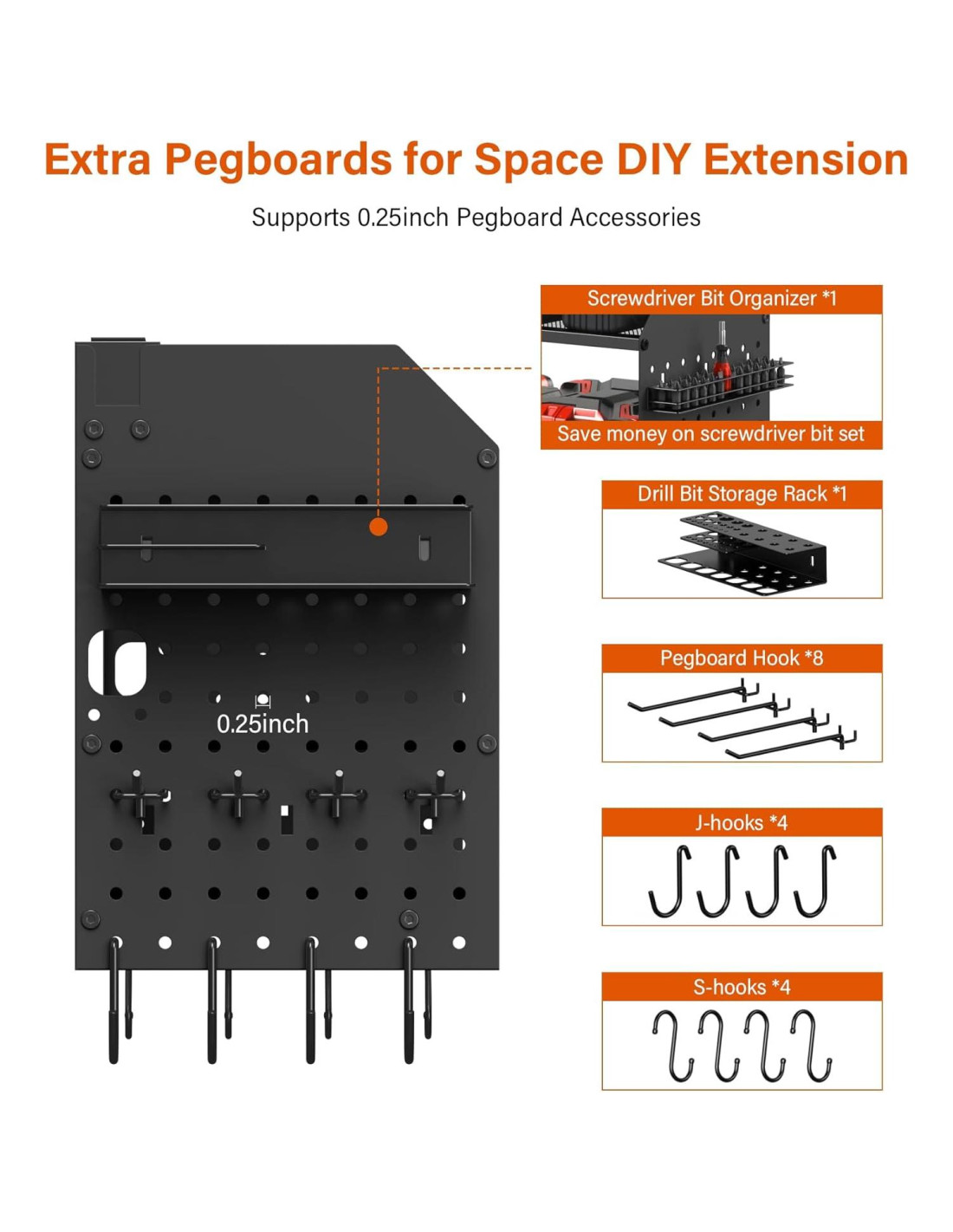 Extra Pegboards for Space DIY Extension

Supports 0.25inch Pegboard Accessories

0.25inch

Screwdriver Bit Organizer *1

Save money on screwdriver bit set

Drill Bit Storage Rack *1

Pegboard Hook *8

J-hooks *4

S-hooks *4