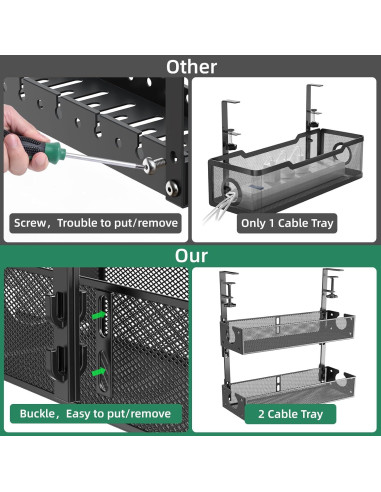 Other

Screw，Trouble to put/remove

Only 1 Cable Tray

Our

Buckle，Easy to put/remove

2 Cable Tray