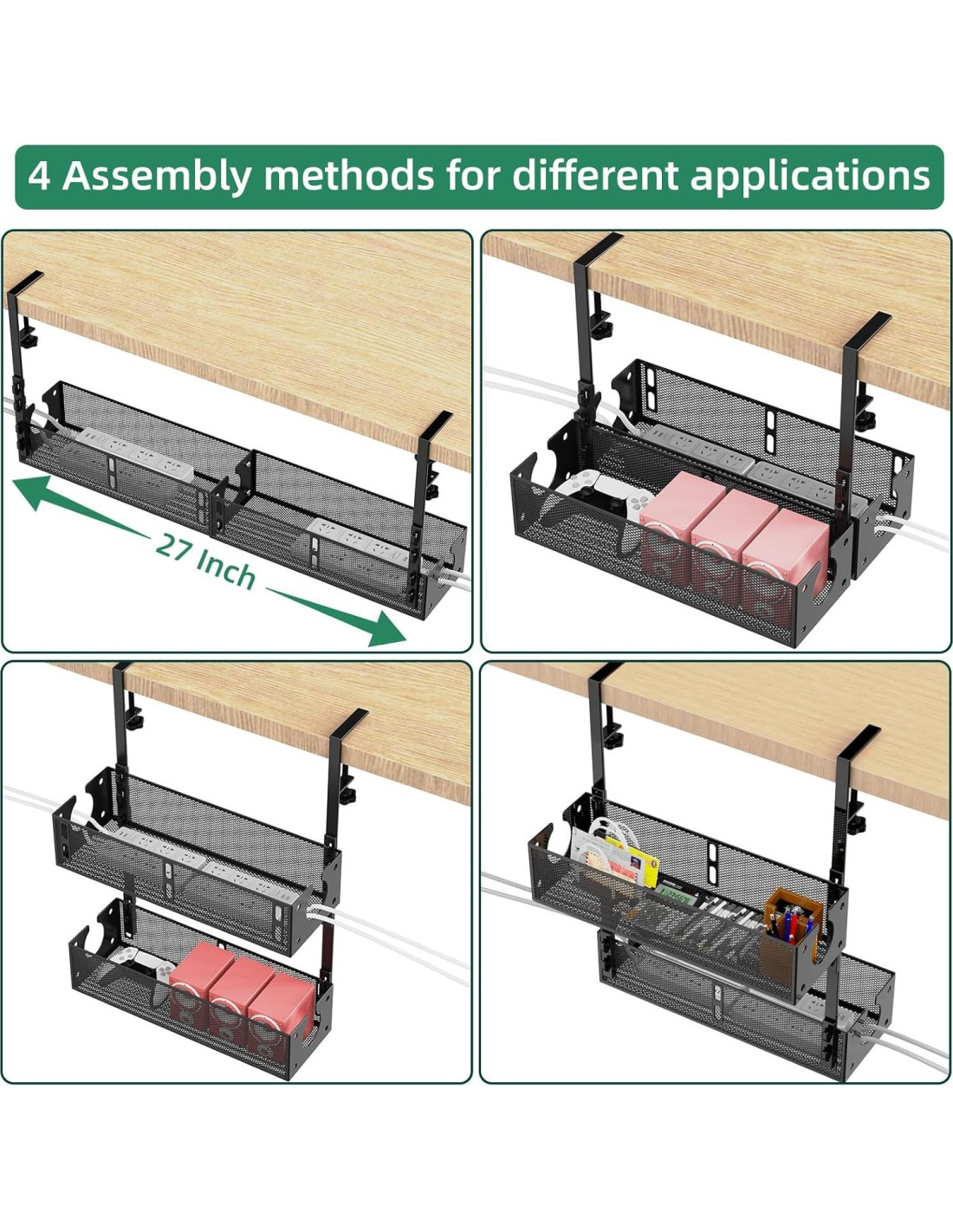 4 Assembly methods for different applications

27 Inch