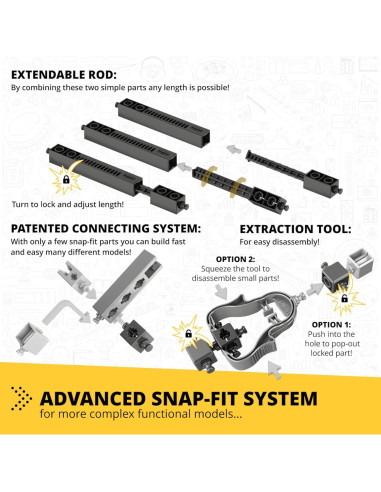 EXTENDABLE ROD:
By combining these two simple parts any length is possible!

Turn to lock and adjust length!

PATENTED CONNECTING SYSTEM:
With only a few snap-fit parts you can build fast and easy many different models!

EXTRACTION TOOL:
For easy disassembly!

OPTION 2:
Squeeze the tool to disassemble small parts!

OPTION 1:
Push into the hole to pop-out locked part!

ADVANCED SNAP-FIT SYSTEM
for more complex functional models...