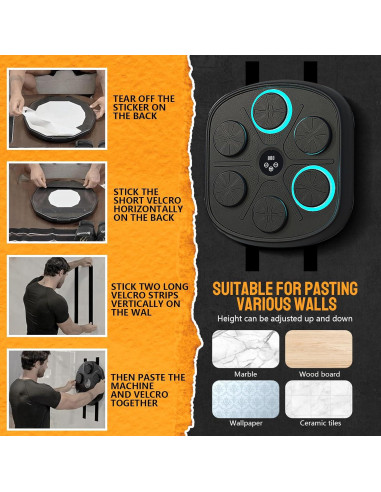 TEAR OFF THE STICKER ON THE BACK

STICK THE SHORT VELCRO HORIZONTALLY ON THE BACK

STICK TWO LONG VELCRO STRIPS VERTICALLY ON THE WAL

THEN PASTE THE MACHINE AND VELCRO TOGETHER

SUITABLE FOR PASTING VARIOUS WALLS

Height can be adjusted up and down

Marble

Wood board

Wallpaper

Ceramic tiles