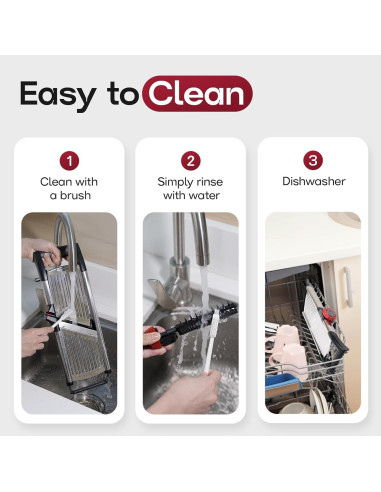 Easy to Clean

1
Clean with a brush

2
Simply rinse with water

3
Dishwasher