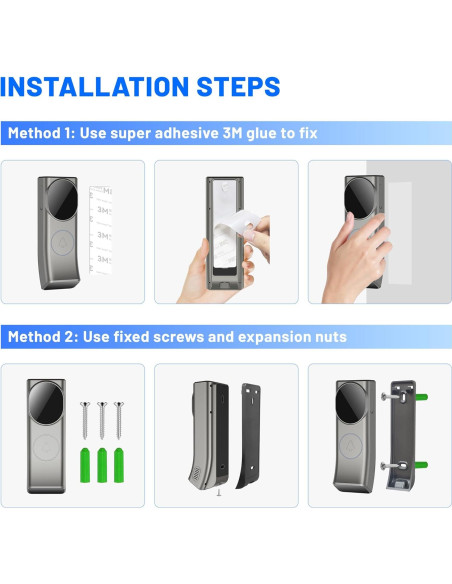 INSTALLATION STEPS

Method 1: Use super adhesive 3M glue to fix

3M
3M
3M
3M

Method 2: Use fixed screws and expansion nuts