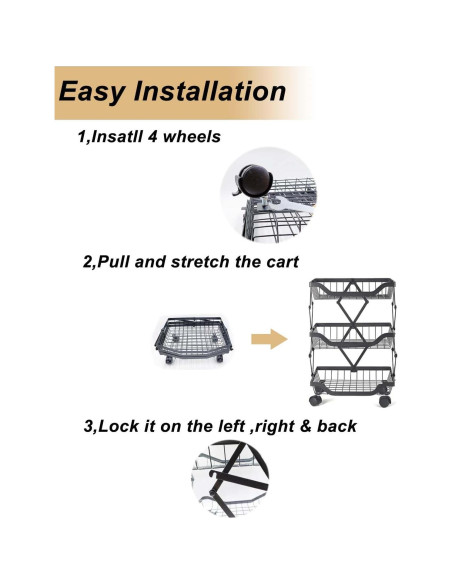 Easy Installation

1,Insatll 4 wheels

2,Pull and stretch the cart

3,Lock it on the left ,right & back