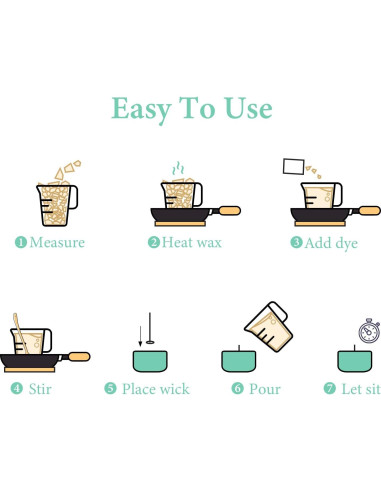 Easy To Use

1 Measure

2 Heat wax

3 Add dye

4 Stir

5 Place wick

6 Pour

7 Let sit