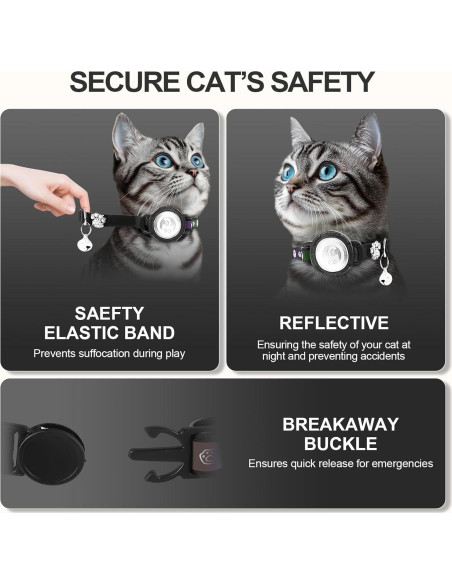 SECURE CAT'S SAFETY

SAEFTY ELASTIC BAND

Prevents suffocation during play

REFLECTIVE

Ensuring the safety of your cat at night and preventing accidents

BREAKAWAY BUCKLE

Ensures quick release for emergencies