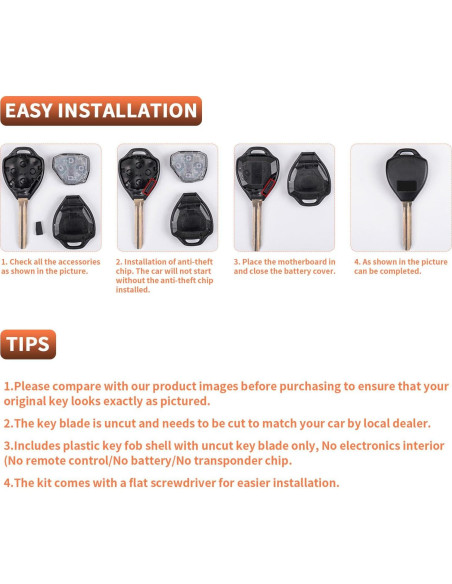 EASY INSTALLATION

1. Check all the accessories as shown in the picture.

2. Installation of anti-theft chip. The car will not start without the anti-theft chip installed.

3. Place the motherboard in and close the battery cover.

4. As shown in the picture can be completed.

TIPS

1.Please compare with our product images before purchasing to ensure that your original key looks exactly as pictured.

2.The key blade is uncut and needs to be cut to match your car by local dealer.

3.Includes plastic key fob shell with uncut key blade only, No electronics interior (No remote control/No battery/No transponder chip.

4.The kit comes with a flat screwdriver for easier installation.