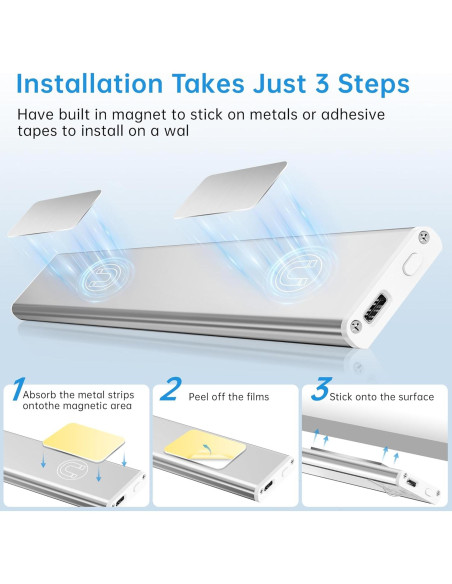 Installation Takes Just 3 Steps

Have built in magnet to stick on metals or adhesive tapes to install on a wal

1 Absorb the metal strips ontothe magnetic area

2 Peel off the films

3 Stick onto the surface