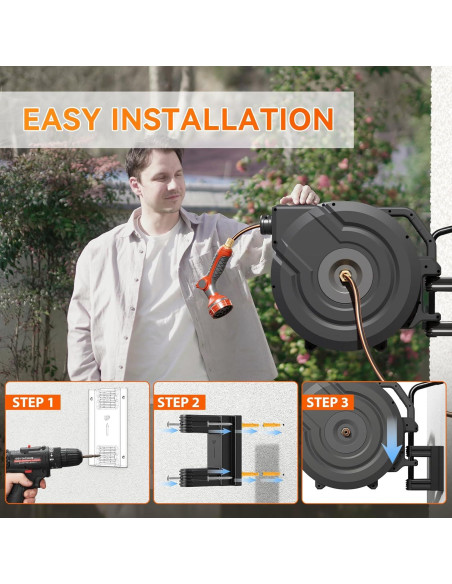 EASY INSTALLATION

STEP 1

STEP 2

STEP 3