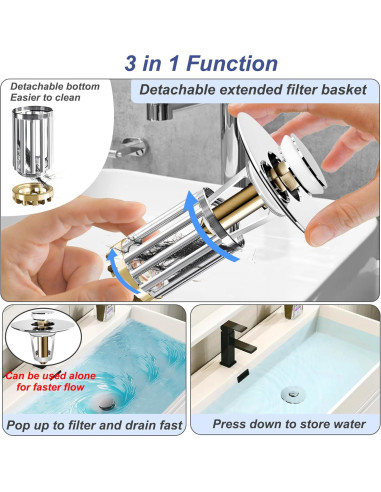 3 in 1 Function

Detachable bottom
Easier to clean

Detachable extended filter basket

Can be used alone for faster flow

Pop up to filter and drain fast

Press down to store water