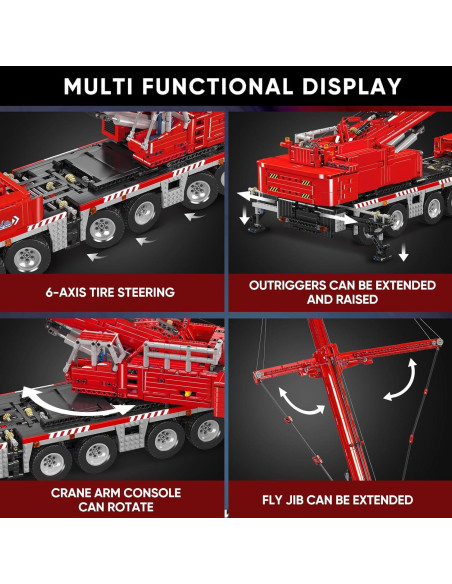 MULTI FUNCTIONAL DISPLAY

6-AXIS TIRE STEERING

OUTRIGGERS CAN BE EXTENDED AND RAISED

CRANE ARM CONSOLE CAN ROTATE

FLY JIB CAN BE EXTENDED