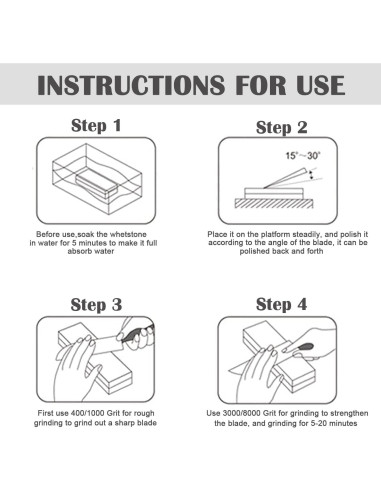 INSTRUCTIONS FOR USE

Step 1

Before use,soak the whetstone in water for 5 minutes to make it full absorb water

Step 2

15°~30°

Place it on the platform steadily, and polish it according to the angle of the blade, it can be polished back and forth

Step 3

First use 400/1000 Grit for rough grinding to grind out a sharp blade

Step 4

Use 3000/8000 Grit for grinding to strengthen the blade, and grinding for 5-20 minutes