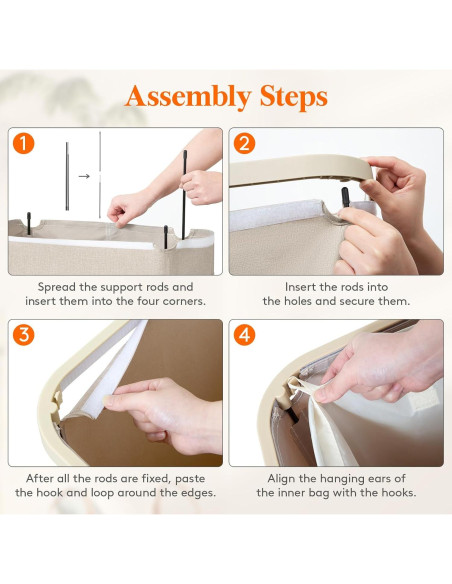 Assembly Steps

1

Spread the support rods and insert them into the four corners.

2

Insert the rods into the holes and secure them.

3

After all the rods are fixed, paste the hook and loop around the edges.

4

Align the hanging ears of the inner bag with the hooks.