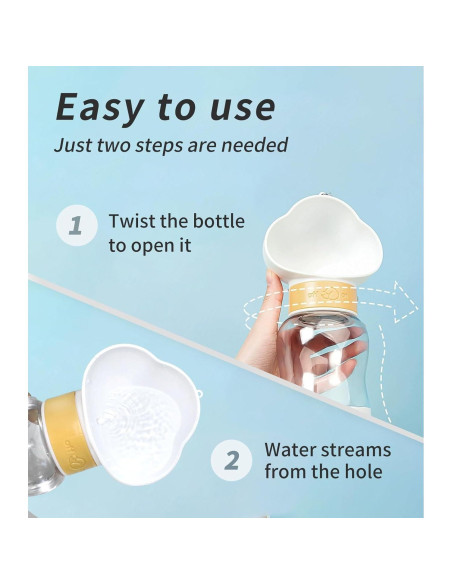 Easy to use
Just two steps are needed

1 Twist the bottle to open it

2 Water streams from the hole