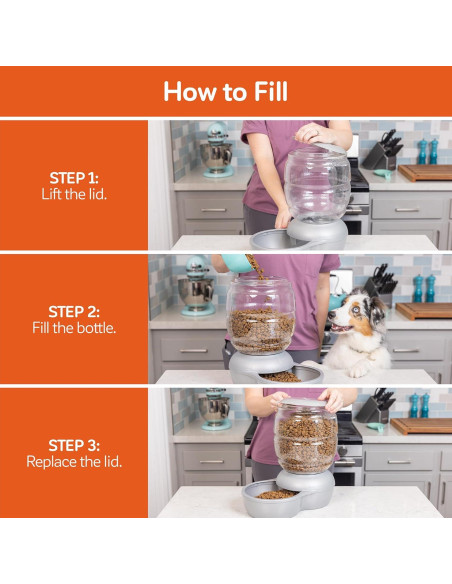 How to Fill

STEP 1:
Lift the lid.

STEP 2:
Fill the bottle.

STEP 3:
Replace the lid.