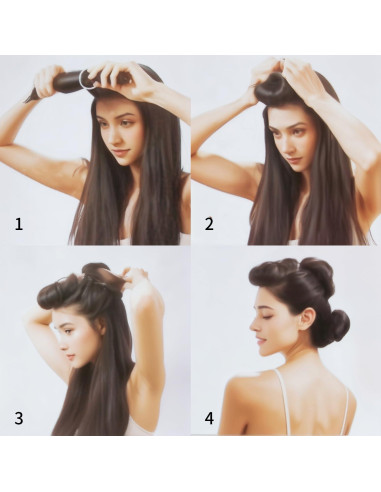 1

2

3

4