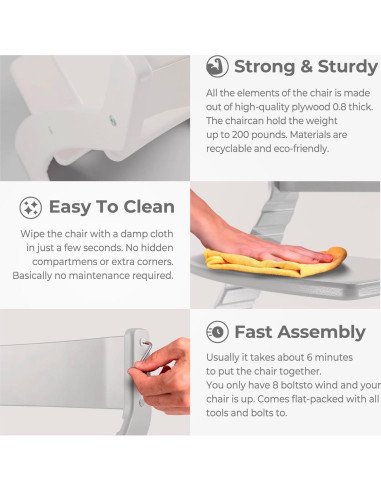 Strong & Sturdy

All the elements of the chair is made out of high-quality plywood 0.8 thick. The chaircan hold the weight up to 200 pounds. Materials are recyclable and eco-friendly.

Easy To Clean

Wipe the chair with a damp cloth in just a few seconds. No hidden compartmens or extra corners. Basically no maintenance required.

Fast Assembly

Usually it takes about 6 minutes to put the chair together. You only have 8 boltsto wind and your chair is up. Comes flat-packed with all tools and bolts to.