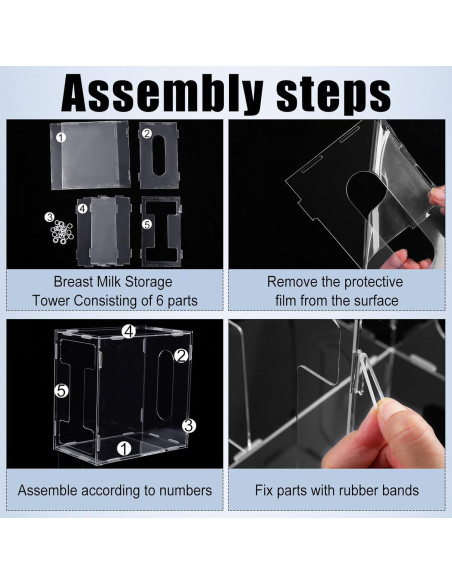 Assembly steps

1
2
3
4
5

Breast Milk Storage Tower Consisting of 6 parts

Remove the protective film from the surface

4
2
5
3
1

Assemble according to numbers

Fix parts with rubber bands