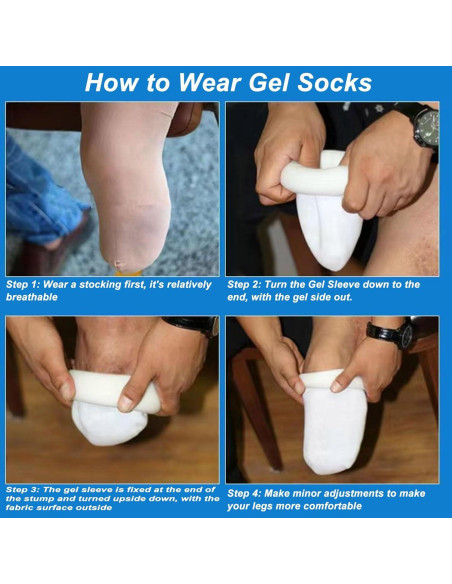 How to Wear Gel Socks

Step 1: Wear a stocking first, it's relatively breathable

Step 2: Turn the Gel Sleeve down to the end, with the gel side out.

Step 3: The gel sleeve is fixed at the end of the stump and turned upside down, with the fabric surface outside

Step 4: Make minor adjustments to make your legs more comfortable